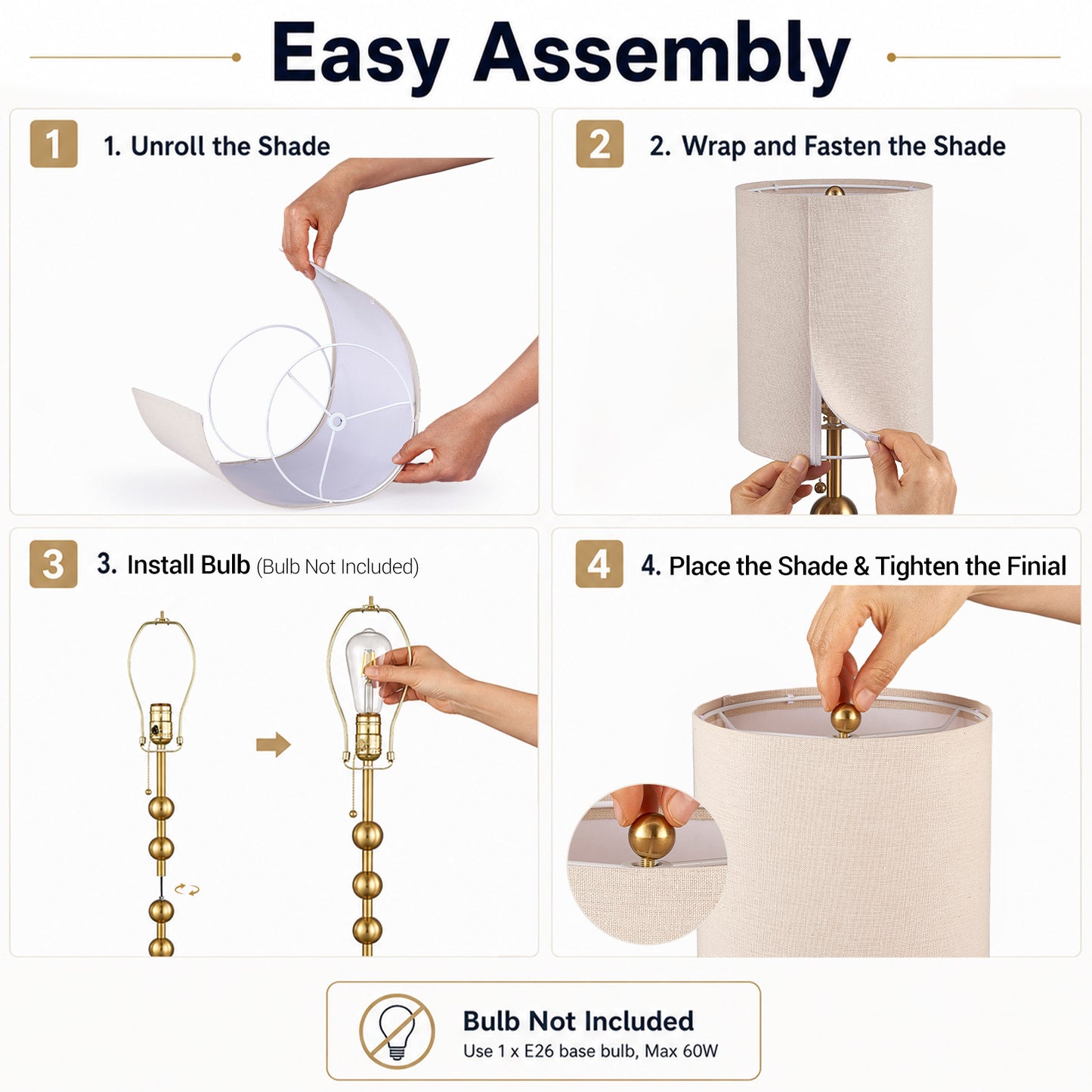 Easy Assembly

1

1. Unroll the Shade

2

2. Wrap and Fasten the Shade

3

3. Install Bulb (Bulb Not Included)

4

4. Place the Shade & Tighten the Finial

Bulb Not Included

Use 1 x E26 base bulb, Max 60W