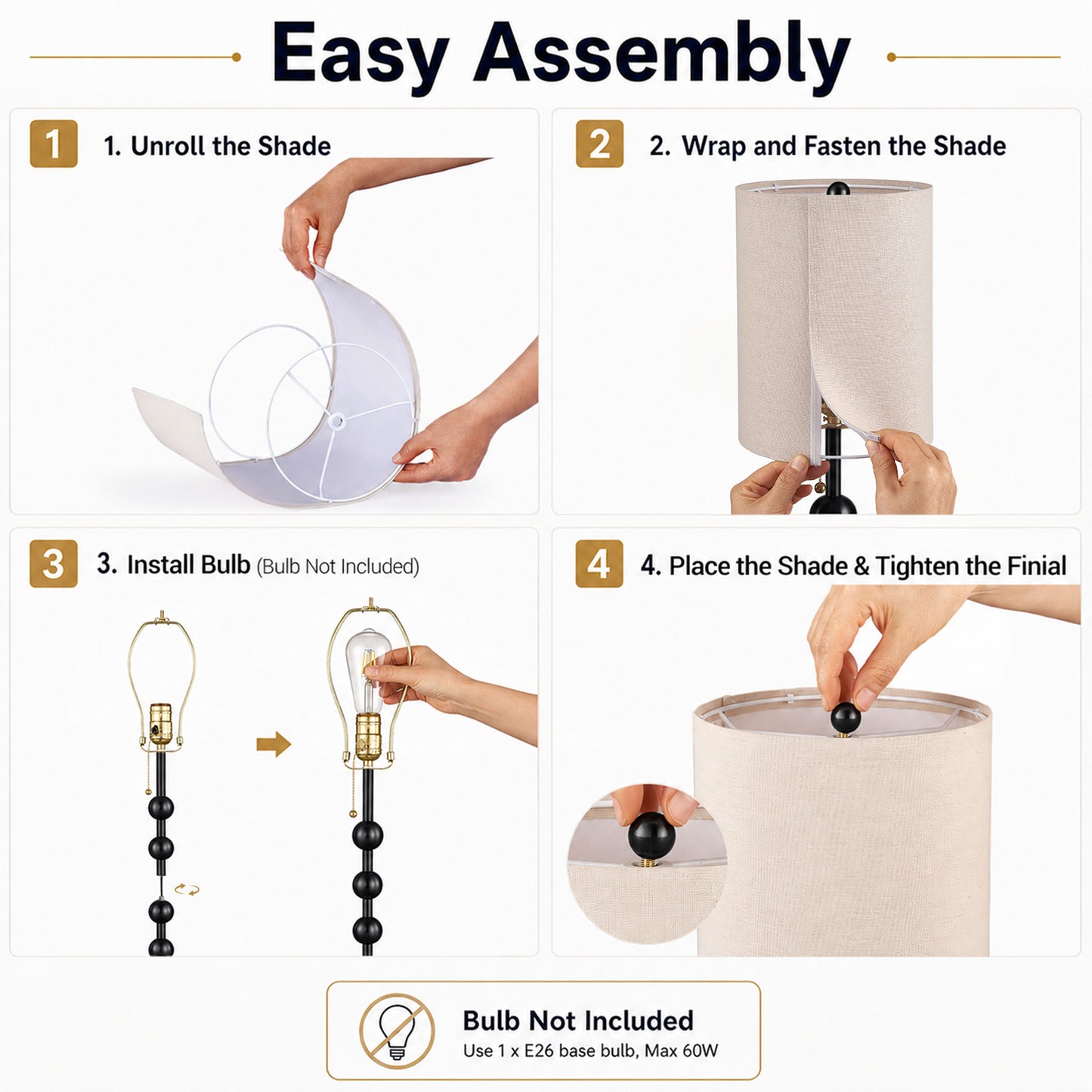 Easy Assembly

1

1. Unroll the Shade

2

2. Wrap and Fasten the Shade

3

3. Install Bulb (Bulb Not Included)

4

4. Place the Shade & Tighten the Finial

Bulb Not Included

Use 1 x E26 base bulb, Max 60W